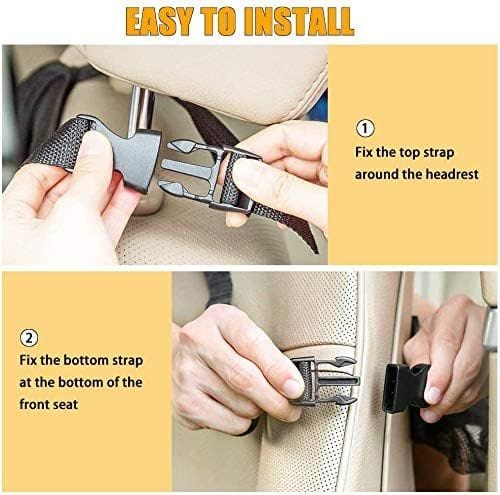 EASY TO INSTALL

①
Fix the top strap around the headrest

②
Fix the bottom strap at the bottom of the front seat